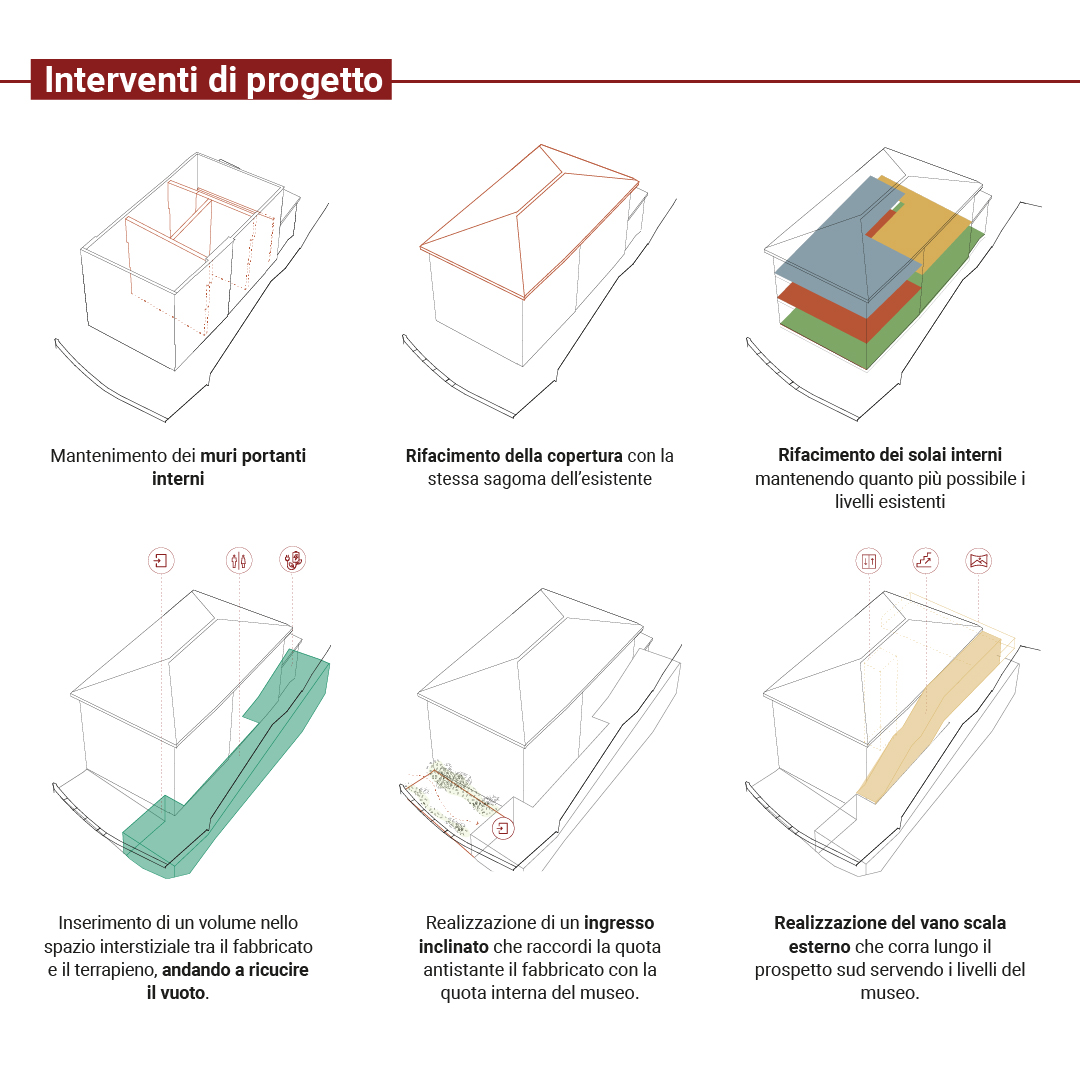 Interventi di progetto

Mantenimento dei muri portanti interni

Rifacimento della copertura con la stessa sagoma dell'esistente

Rifacimento dei solai interni mantenendo quanto più possibile i livelli esistenti

Inserimento di un volume nello spazio interstiziale tra il fabbricato e il terrapieno, andando a ricucire il vuoto.

Realizzazione di un ingresso inclinato che raccordi la quota antistante il fabbricato con la quota interna del museo.

Realizzazione del vano scala esterno che corra lungo il prospetto sud servendo i livelli del museo.