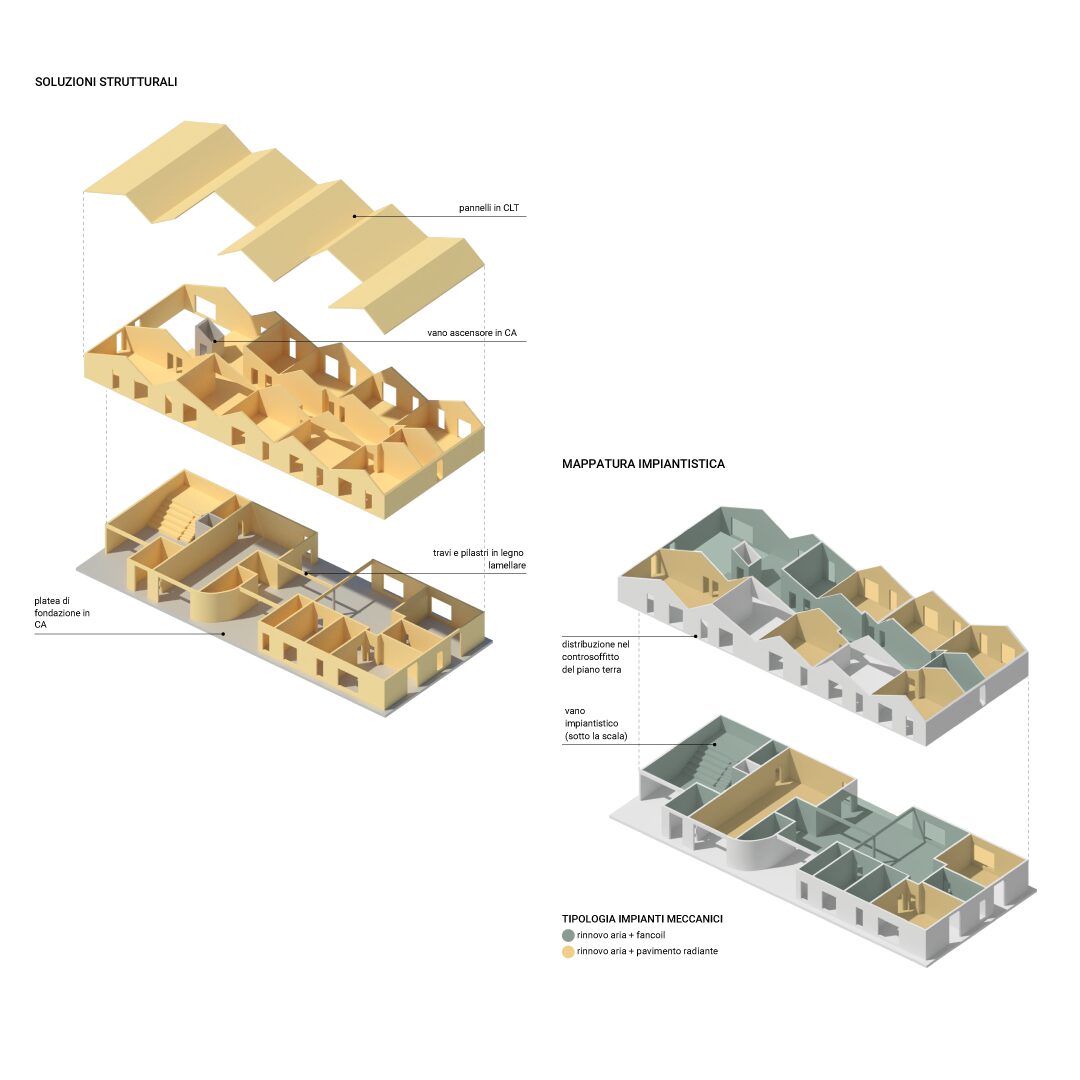 SOLUZIONI STRUTTURALI

pannelli in CLT

vano ascensore in CA

travi e pilastri in legno lamellare

platea di fondazione in CA

MAPPATURA IMPIANTISTICA

distribuzione nel controsoffitto del piano terra

vano impiantistico (sotto la scala)

TIPOLOGIA IMPIANTI MECCANICI
rinnovo aria + fancoil
rinnovo aria + pavimento radiante